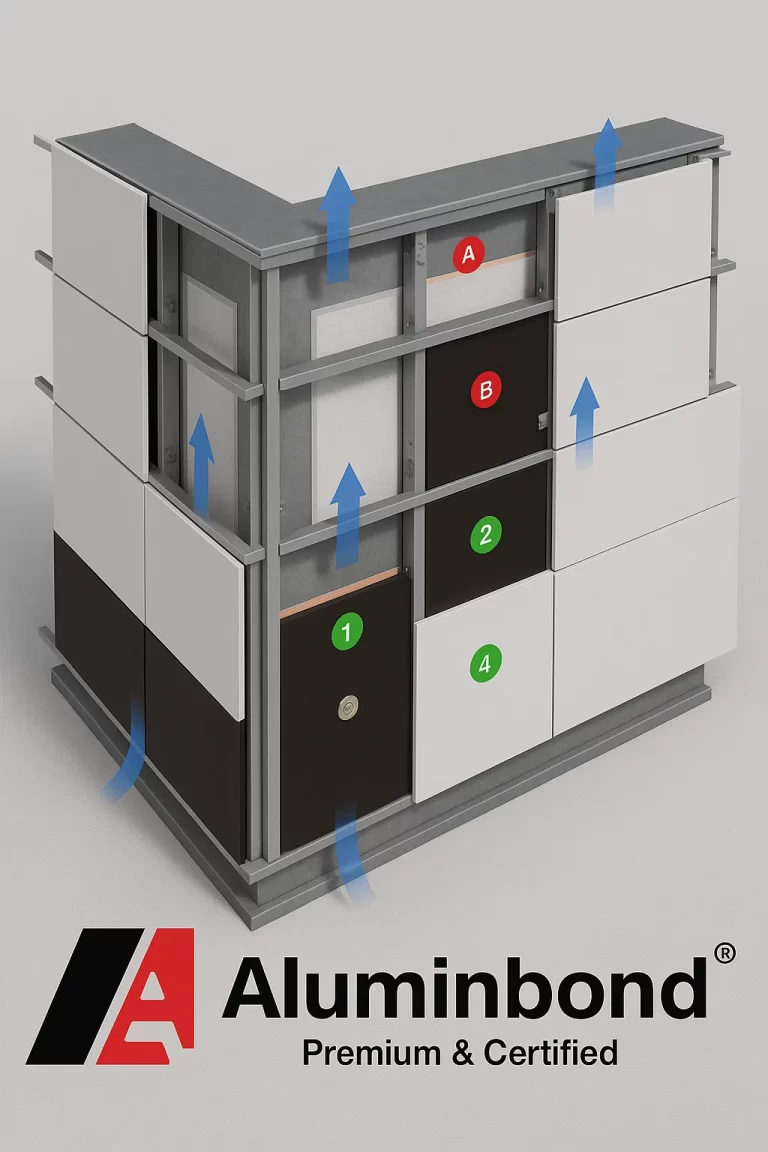 A
B
2
1
4
Aluminbond®
Premium & Certified